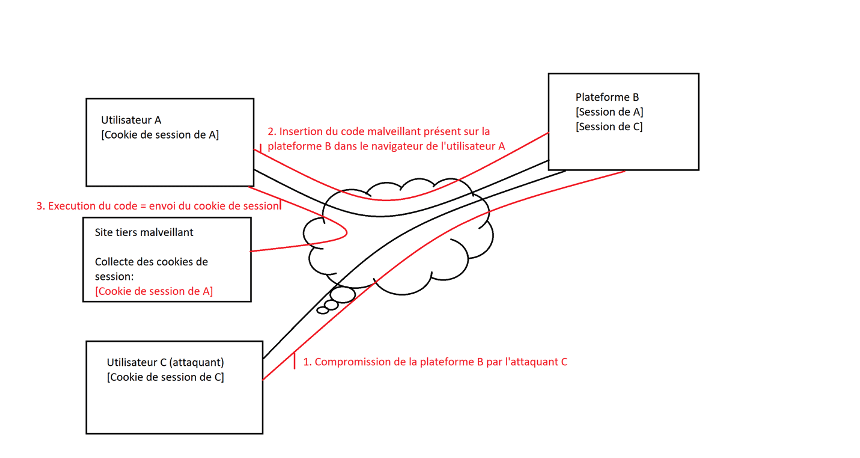 Utilisateur A
[Cookie de session de A]

2. Insertion du code malveillant présent sur la plateforme B dans le navigateur de l'utilisateur A

Plateforme B
[Session de A]
[Session de C]

3. Execution du code = envoi du cookie de session

Site tiers malveillant

Collecte des cookies de session:
[Cookie de session de A]

Utilisateur C (attaquant)
[Cookie de session de C]

1. Compromission de la plateforme B par l'attaquant C